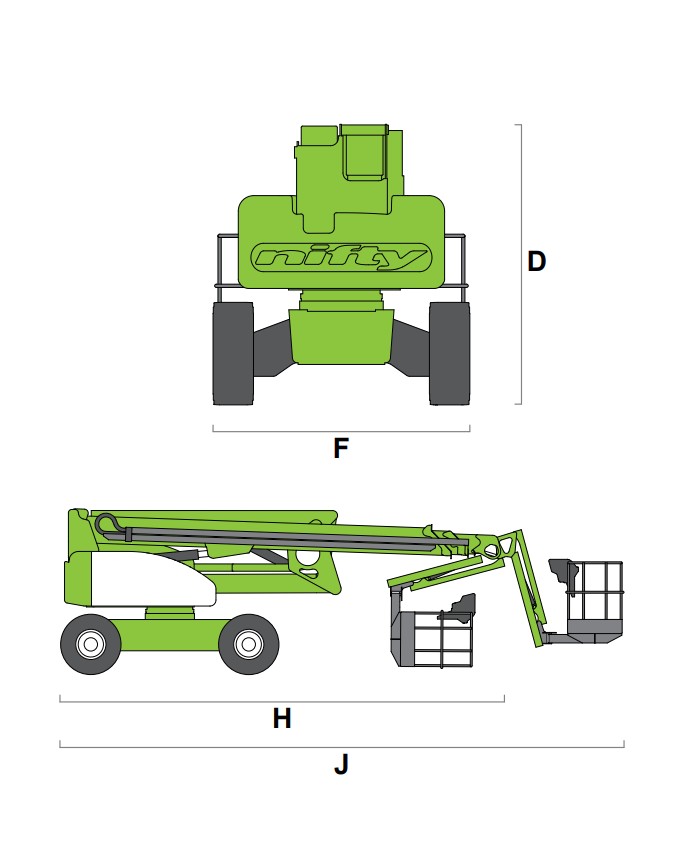 nifty

D

F

H

J